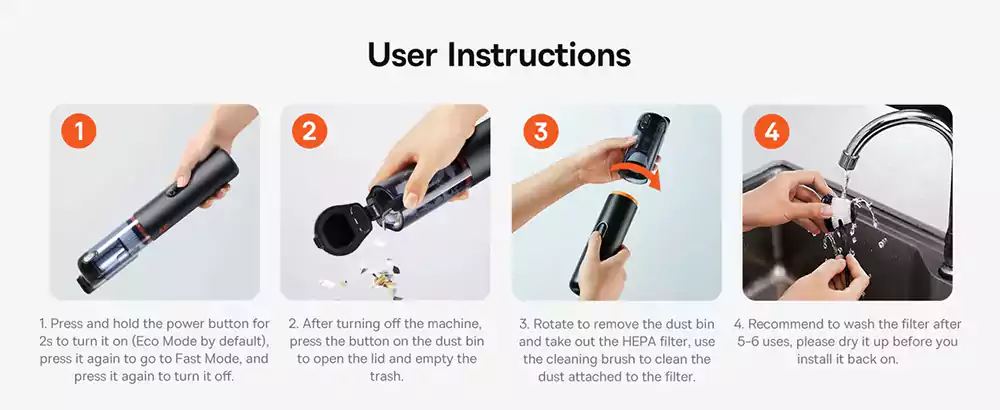 User Instructions

1

2

3

4

1. Press and hold the power button for 2s to turn it on (Eco Mode by default), press it again to go to Fast Mode, and press it again to turn it off.

2. After turning off the machine, press the button on the dust bin to open the lid and empty the trash.

3. Rotate to remove the dust bin and take out the HEPA filter, use the cleaning brush to clean the dust attached to the filter.

4. Recommend to wash the filter after 5-6 uses, please dry it up before you install it back on.